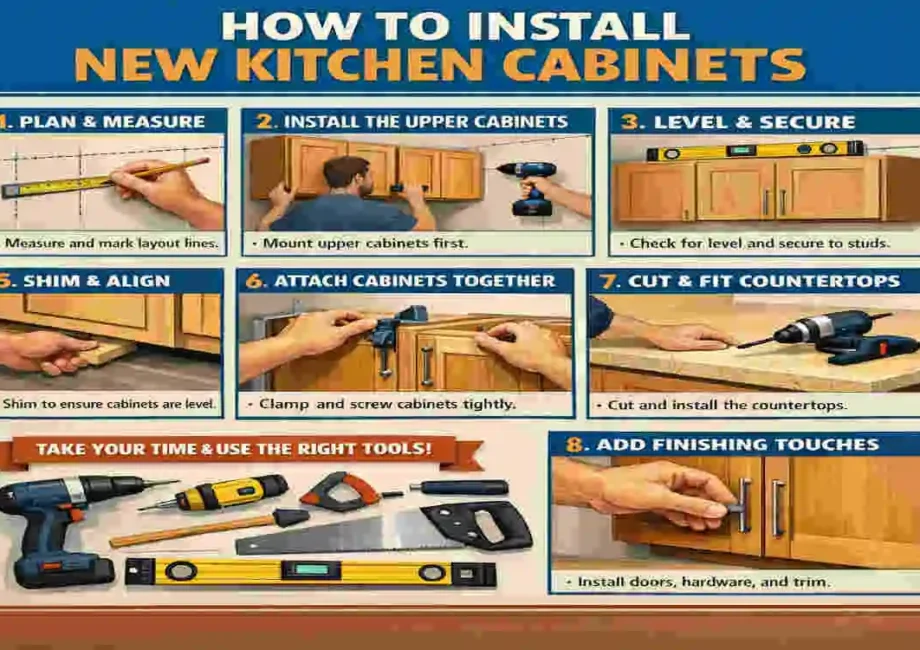 HOW TO INSTALL
NEW KITCHEN CABINETS

1. PLAN & MEASURE

Measure and mark layout lines.

2. INSTALL THE UPPER CABINETS

· Mount upper cabinets first.

3. LEVEL & SECURE

· Check for level and secure to studs.

5. SHIM & ALIGN

Shim to ensure cabinets are level.

6. ATTACH CABINETS TOGETHER

· Clamp and screw cabinets tightly.

7. CUT & FIT COUNTERTOPS

· Cut and install the countertops.

TAKE YOUR TIME & USE THE RIGHT TOOLS!

8. ADD FINISHING TOUCHES

· Install doors, hardware, and trim.