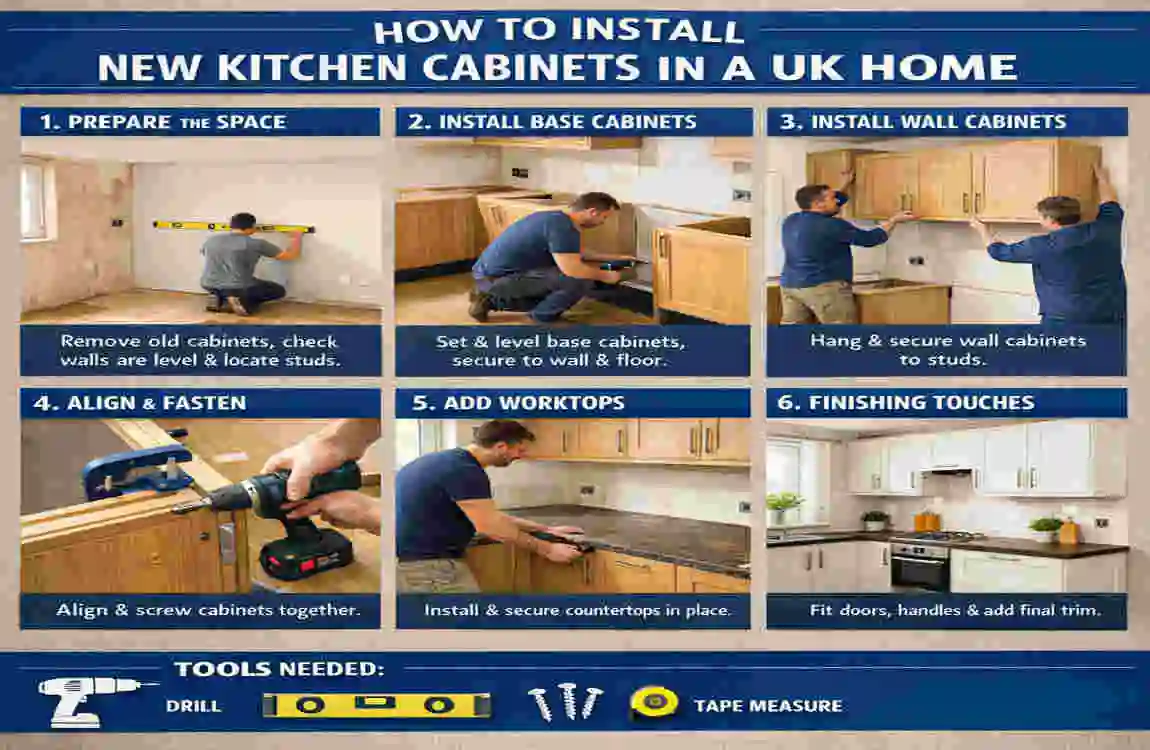 HOW TO INSTALL
NEW KITCHEN CABINETS IN A UK HOME

1. PREPARE THE SPACE

Remove old cabinets, check walls are level & locate studs.

2. INSTALL BASE CABINETS

Set & level base cabinets, secure to wall & floor.

3. INSTALL WALL CABINETS

Hang & secure wall cabinets to studs.

4. ALIGN & FASTEN

Align & screw cabinets together.

5. ADD WORKTOPS

Install & secure countertops in place.

6. FINISHING TOUCHES

Fit doors, handles & add final trim.

TOOLS NEEDED:

DRILL

TAPE MEASURE