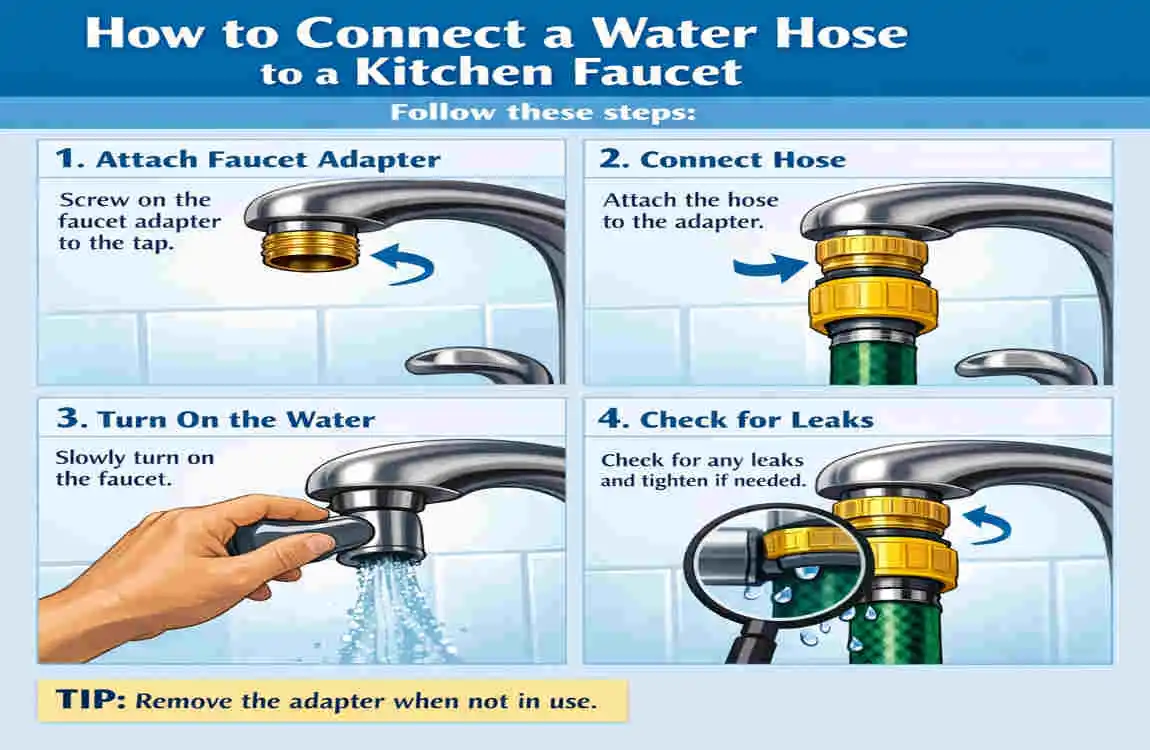 How to Connect a Water Hose to a Kitchen Faucet

Follow these steps:

1. Attach Faucet Adapter

Screw on the faucet adapter to the tap.

2. Connect Hose

Attach the hose to the adapter.

3. Turn On the Water

Slowly turn on the faucet.

4. Check for Leaks

Check for any leaks and tighten if needed.

TIP: Remove the adapter when not in use.